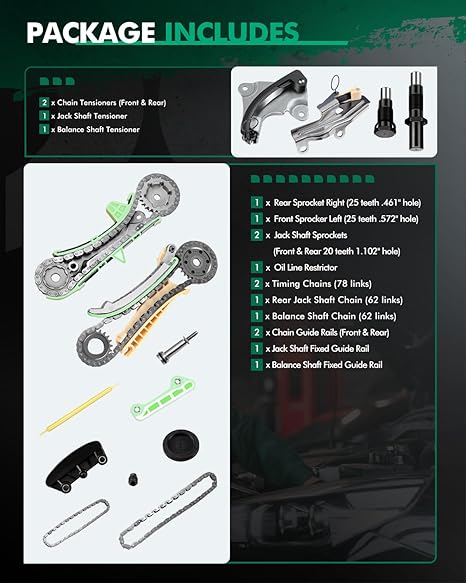 PACKAGE INCLUDES

2 x Chain Tensioners (Front & Rear)
1 x Jack Shaft Tensioner
1 x Balance Shaft Tensioner

1 x Rear Sprocket Right (25 teeth .461" hole)
1 x Front Sprocker Left (25 teeth .572" hole)
2 x Jack Shaft Sprockets (Front & Rear 20 teeth 1.102" hole)
1 x Oil Line Restrictor
2 x Timing Chains (78 links)
1 x Rear Jack Shaft Chain (62 links)
1 x Balance Shaft Chain (62 links)
2 x Chain Guide Rails (Front & Rear)
1 x Jack Shaft Fixed Guide Rail
1 x Balance Shaft Fixed Guide Rail